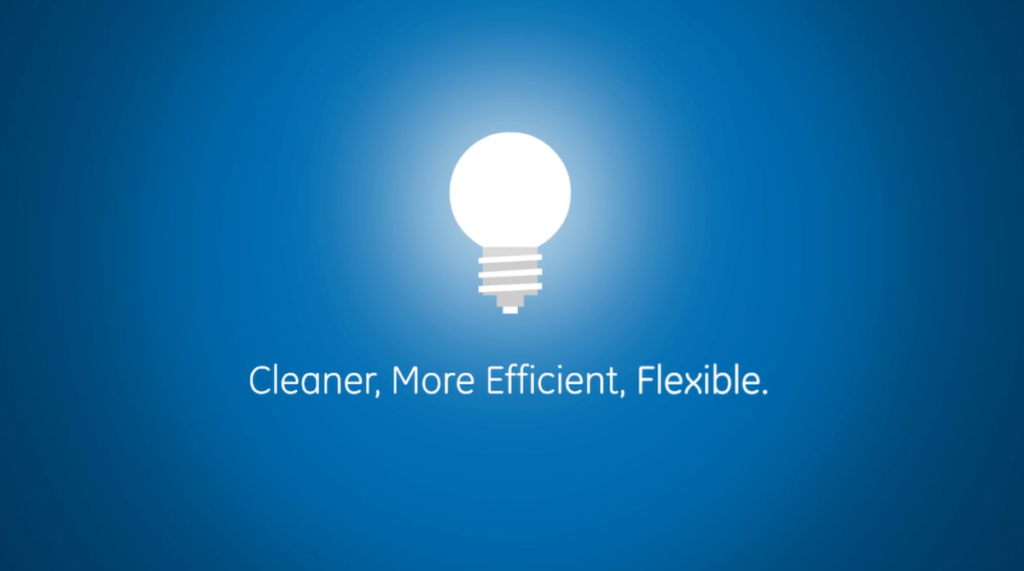 Cleaner, More Efficient, Flexible.