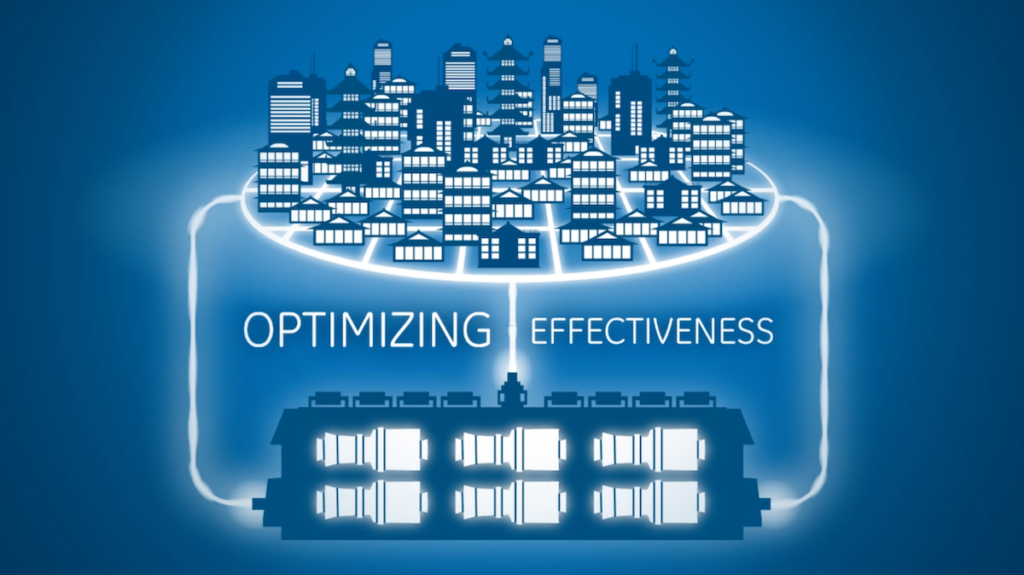 OPTIMIZING EFFECTIVENESS