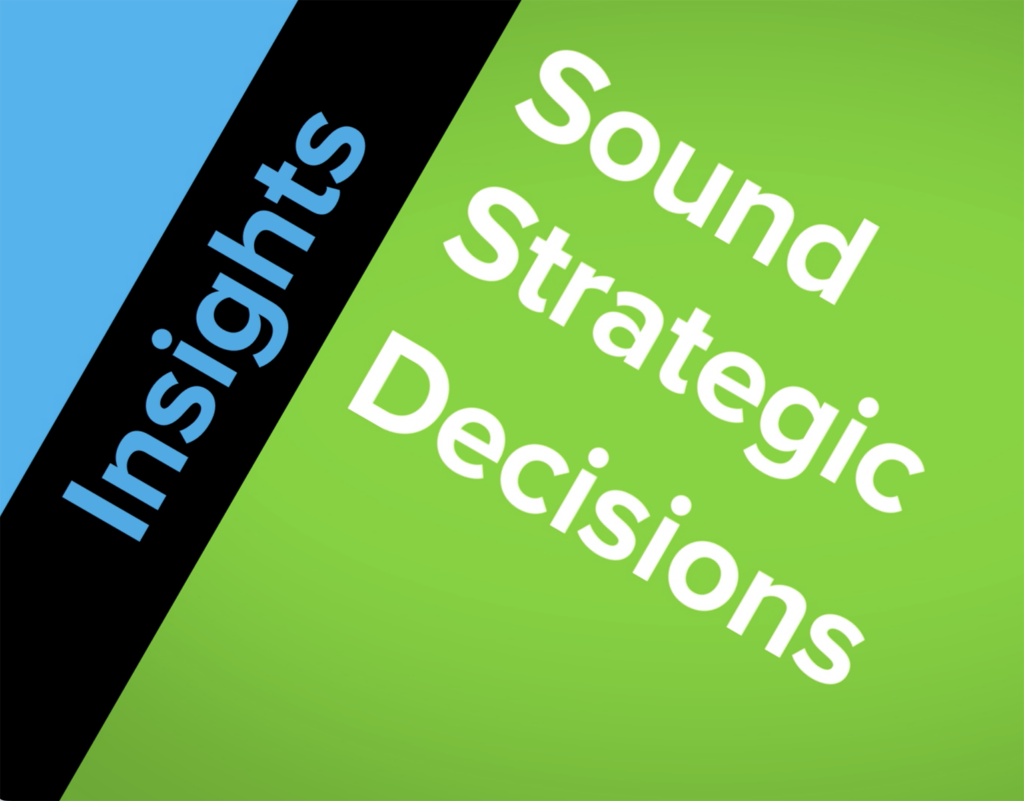 Insights

Sound
Strategic
Decisions