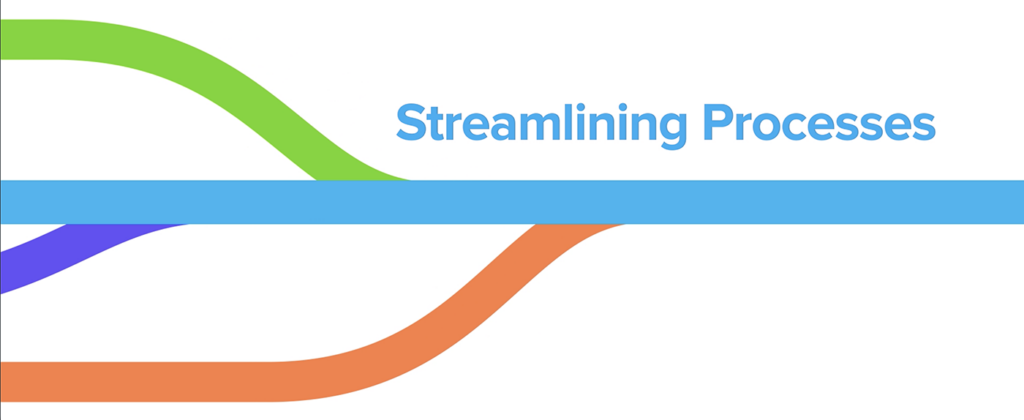 Streamlining Processes